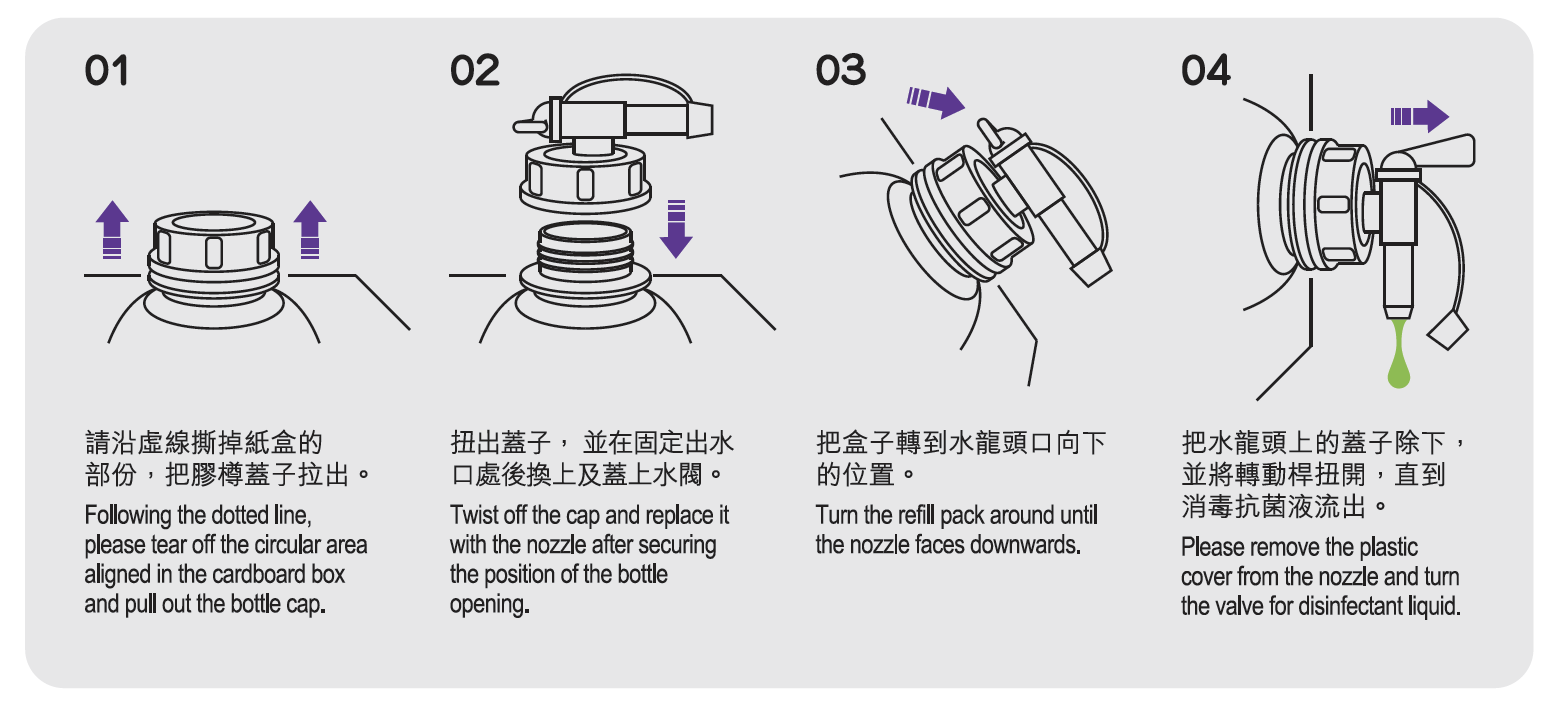 01

請沿虛線撕掉紙盒的部份，把膠樽蓋子拉出。

Following the dotted line, please tear off the circular area aligned in the cardboard box and pull out the bottle cap.

02

扭出蓋子， 並在固定出水口處後換上及蓋上水閥。

Twist off the cap and replace it with the nozzle after securing the position of the bottle opening.

03

把盒子轉到水龍頭口向下的位置。

Turn the refill pack around until the nozzle faces downwards.

04

把水龍頭上的蓋子除下，並將轉動桿扭開，直到消毒抗菌液流出。

Please remove the plastic cover from the nozzle and turn the valve for disinfectant liquid.